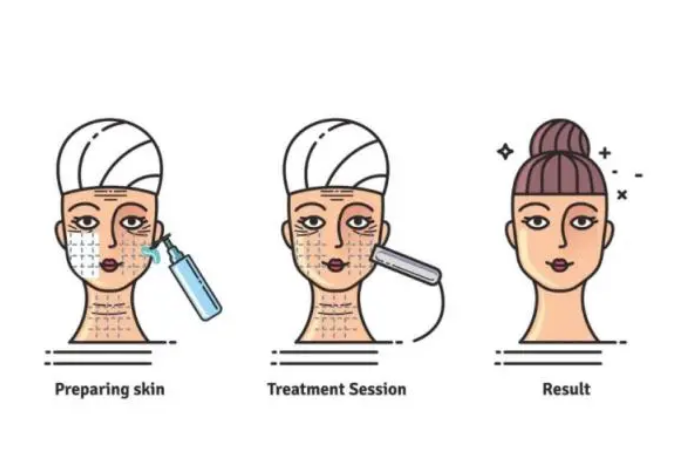 Preparing skin

Treatment Session

Result